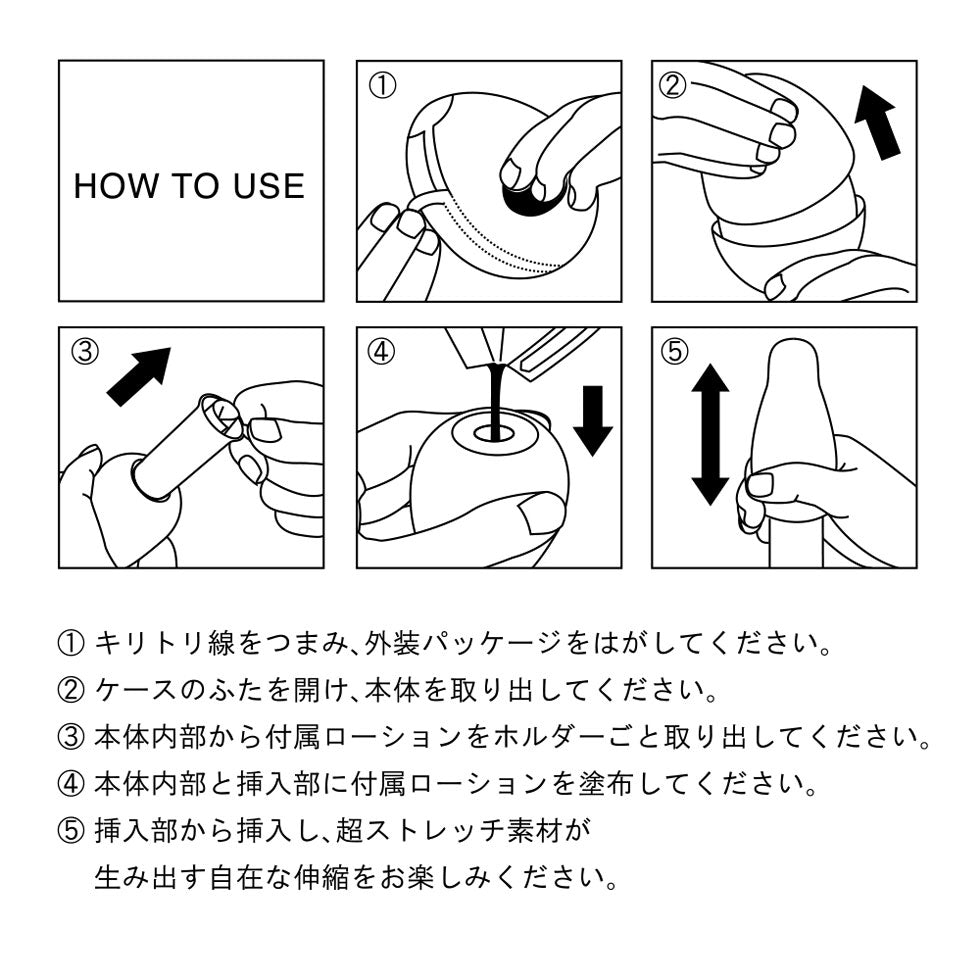 HOW TO USE

①

②

③

④

⑤

① キリトリ線をつまみ、外装パッケージをはがしてください。

② ケースのふたを開け、本体を取り出してください。

③ 本体内部から付属ローションをホルダーごと取り出してください。

④ 本体内部と挿入部に付属ローションを塗布してください。

⑤ 挿入部から挿入し、超ストレッチ素材が生み出す自在な伸縮をお楽しみください。