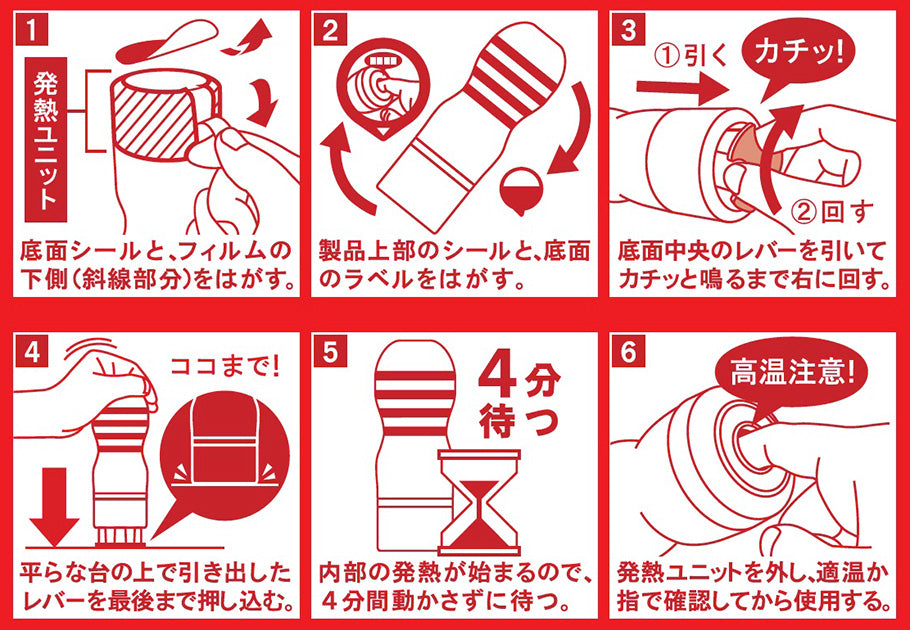 1

発熱ユニット

底面シールと、フィルムの下側(斜線部分)をはがす。

2

製品上部のシールと、底面のラベルをはがす。

3

①引く

カチッ!

②回す

底面中央のレバーを引いてカチッと鳴るまで右に回す。

4

ココまで!

平らな台の上で引き出したレバーを最後まで押し込む。

5

4分待つ

内部の発熱が始まるので、4分間動かさずに待つ。

6

高温注意!

発熱ユニットを外し、適温か指で確認してから使用する。